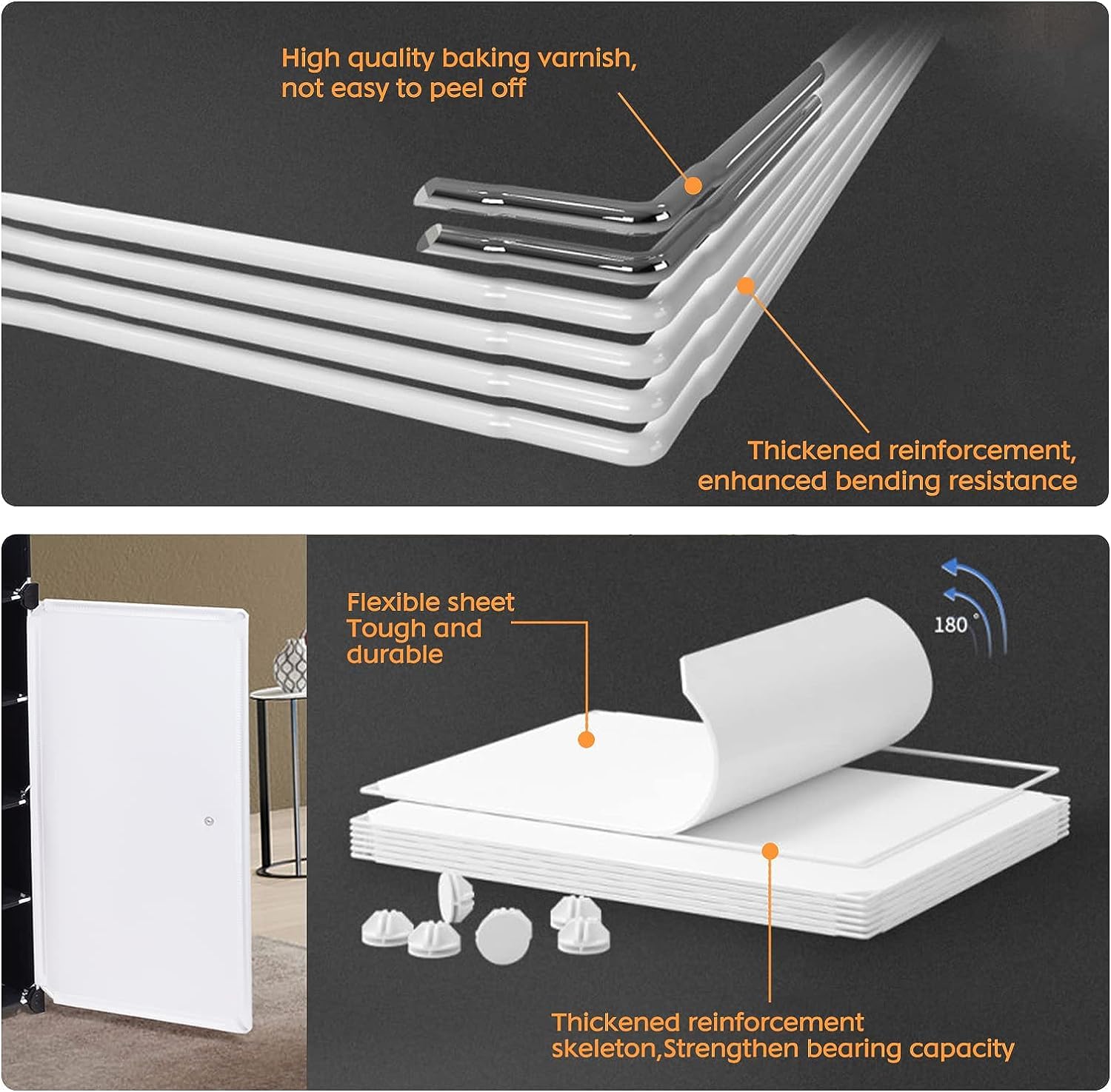 High quality baking varnish, not easy to peel off

Thickened reinforcement, enhanced bending resistance

Flexible sheet
Tough and durable

180°

Thickened reinforcement skeleton,Strengthen bearing capacity